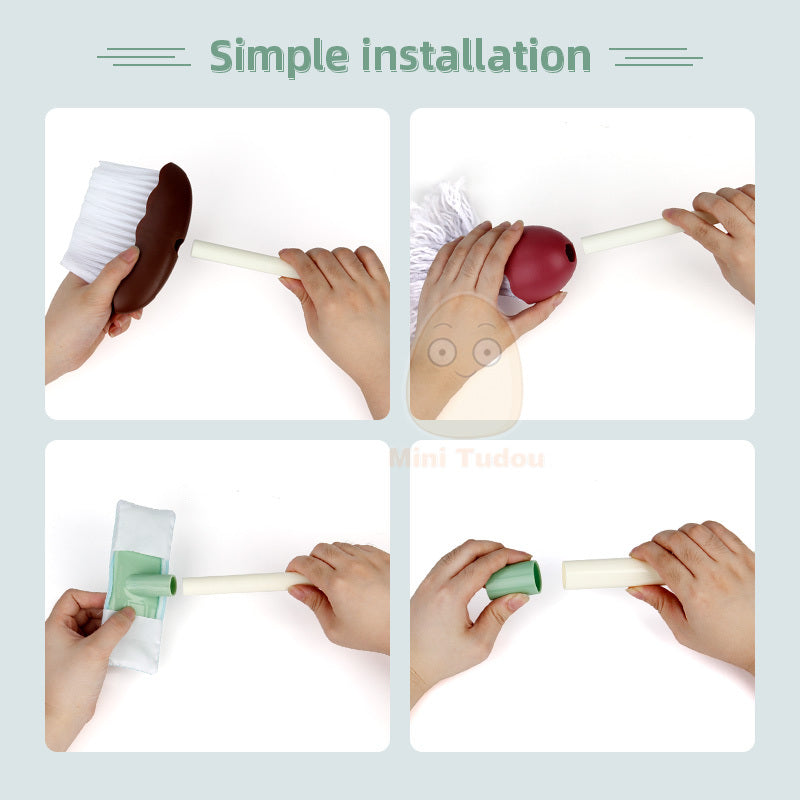 Simple installation

Mini Tudou